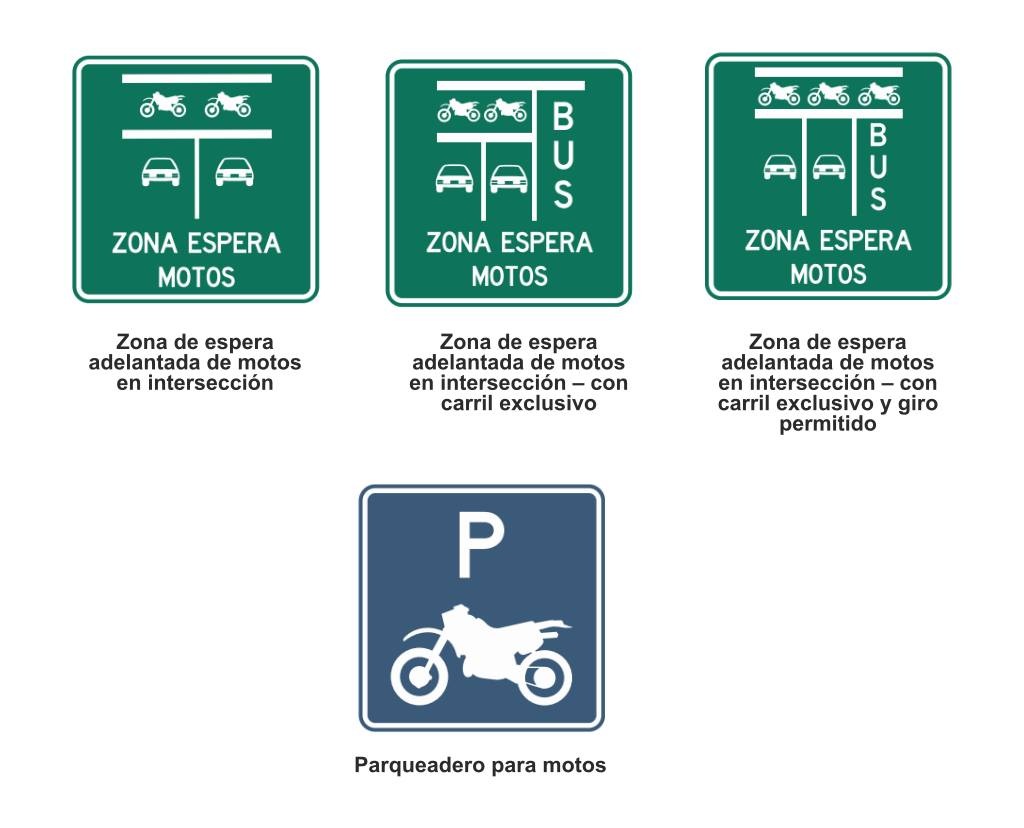 ZONA ESPERA MOTOS

Zona de espera adelantada de motos en intersección

BUS

ZONA ESPERA MOTOS

Zona de espera adelantada de motos en intersección – con carril exclusivo

BUS

ZONA ESPERA MOTOS

Zona de espera adelantada de motos en intersección – con carril exclusivo y giro permitido

P

Parqueadero para motos